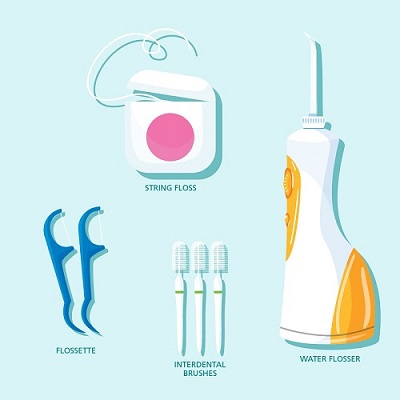 STRING FLOSS

FLOSSETTE

INTERDENTAL BRUSHES

WATER FLOSSER