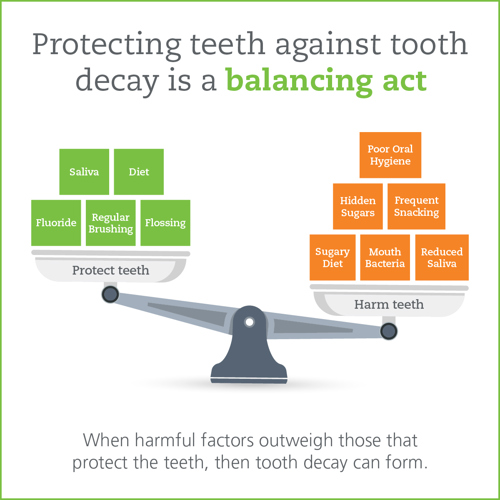 Protecting teeth against tooth decay is a balancing act

Saliva

Diet

Fluoride

Regular Brushing

Flossing

Protect teeth

Poor Oral Hygiene

Hidden Sugars

Frequent Snacking

Sugary Diet

Mouth Bacteria

Reduced Saliva

Harm teeth

When harmful factors outweigh those that protect the teeth, then tooth decay can form.